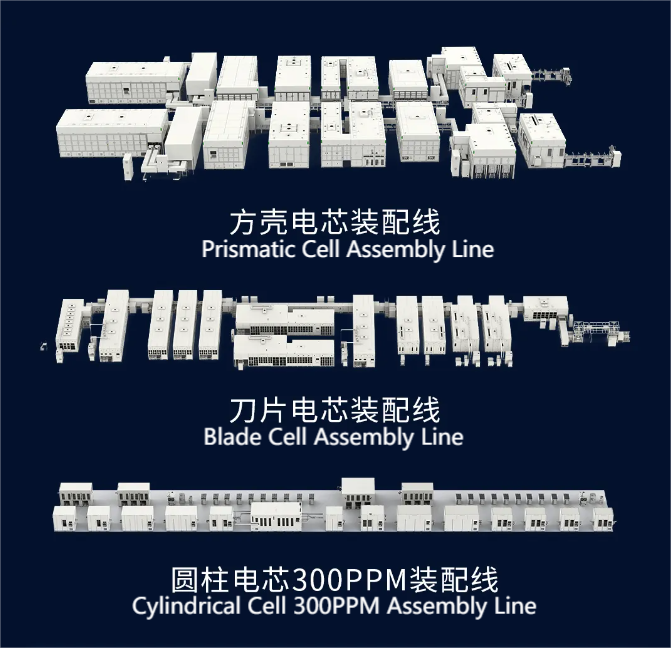 方壳电芯装配线
Prismatic Cell Assembly Line

刀片电芯装配线
Blade Cell Assembly Line

圆柱电芯300PPM装配线
Cylindrical Cell 300PPM Assembly Line